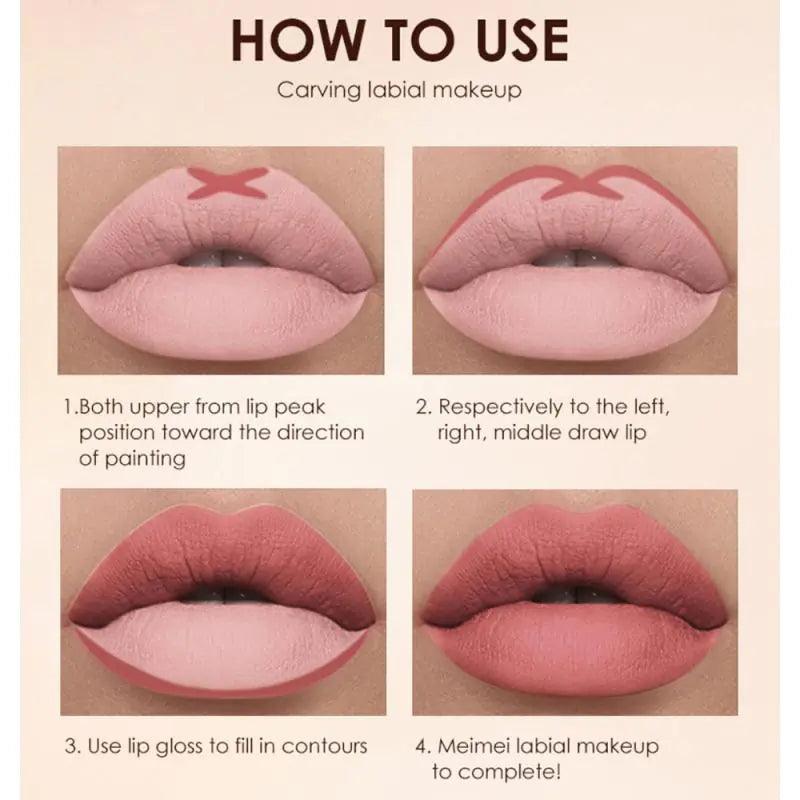 HOW TO USE

Carving labial makeup

1.Both upper from lip peak position toward the direction of painting

2. Respectively to the left, right, middle draw lip

3. Use lip gloss to fill in contours

4. Meimei labial makeup to complete!