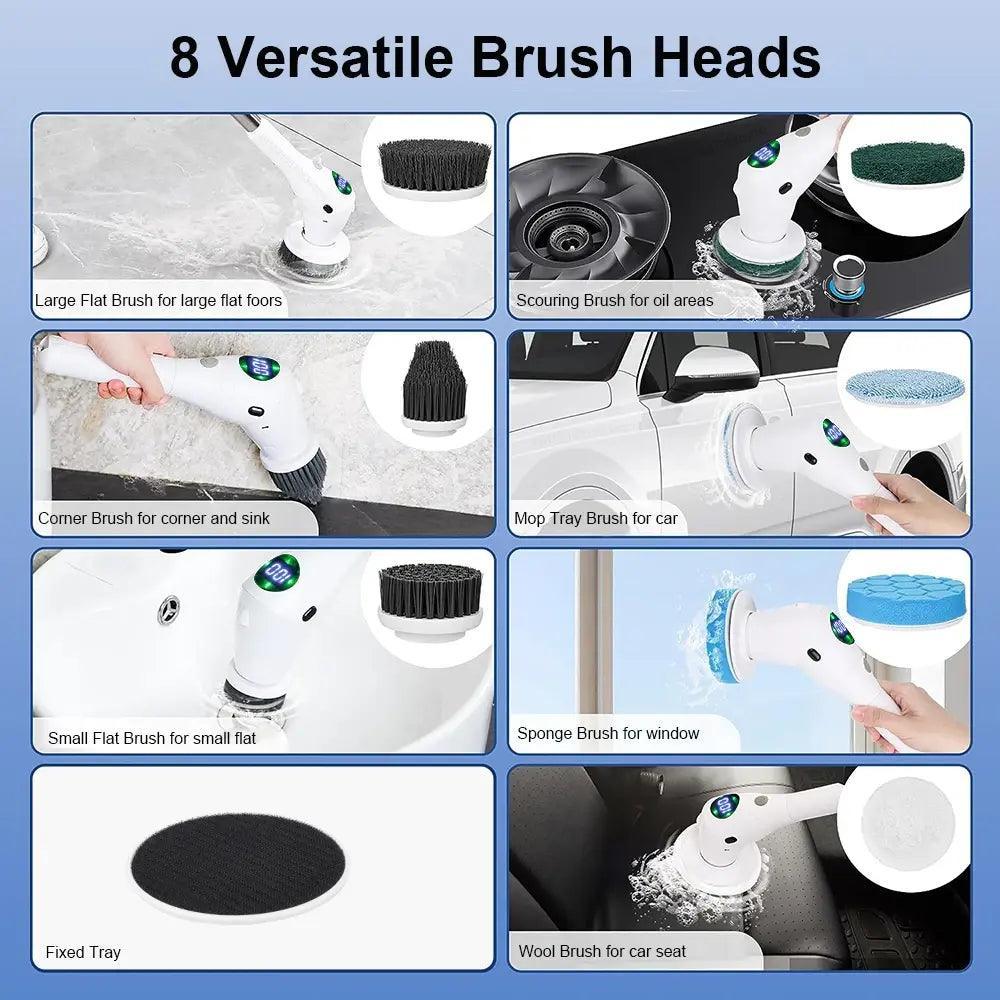 8 Versatile Brush Heads

Large Flat Brush for large flat foors

Scouring Brush for oil areas

Corner Brush for corner and sink

Mop Tray Brush for car

Small Flat Brush for small flat

Sponge Brush for window

Fixed Tray

Wool Brush for car seat