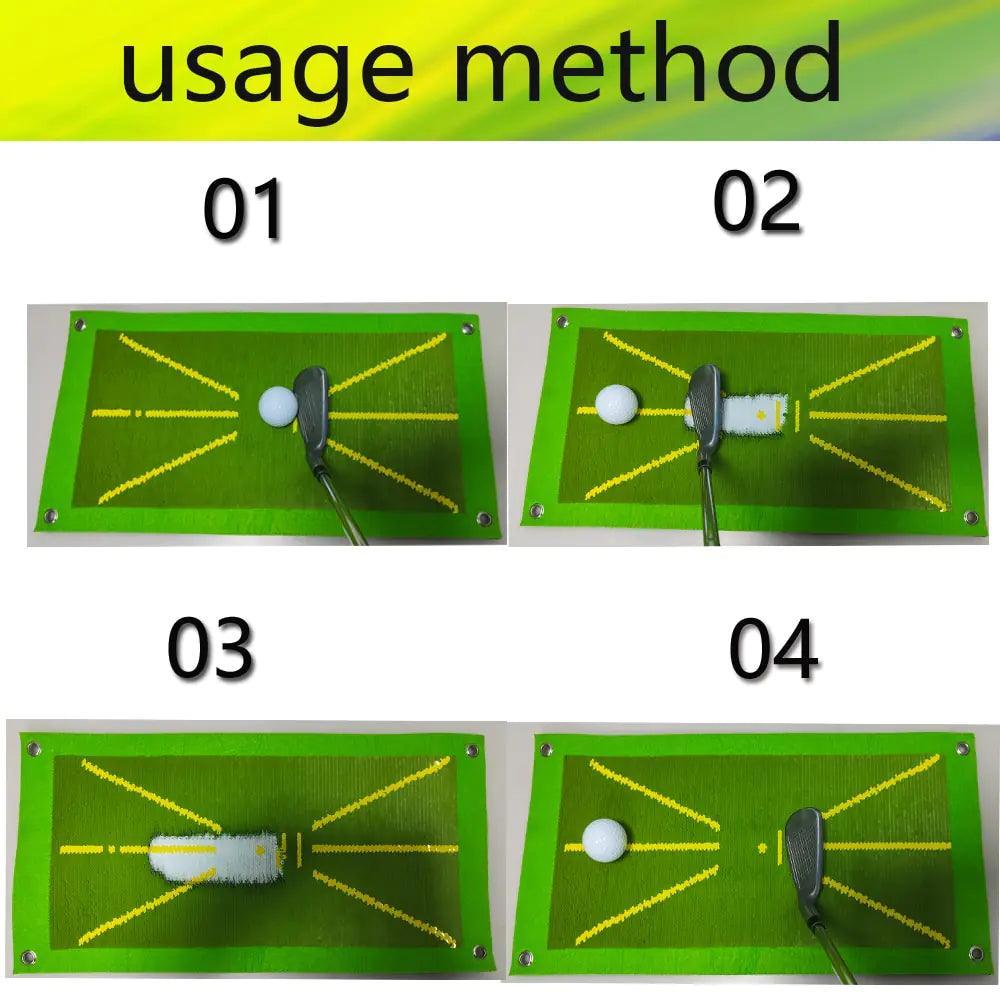 usage method

01

02

03

04