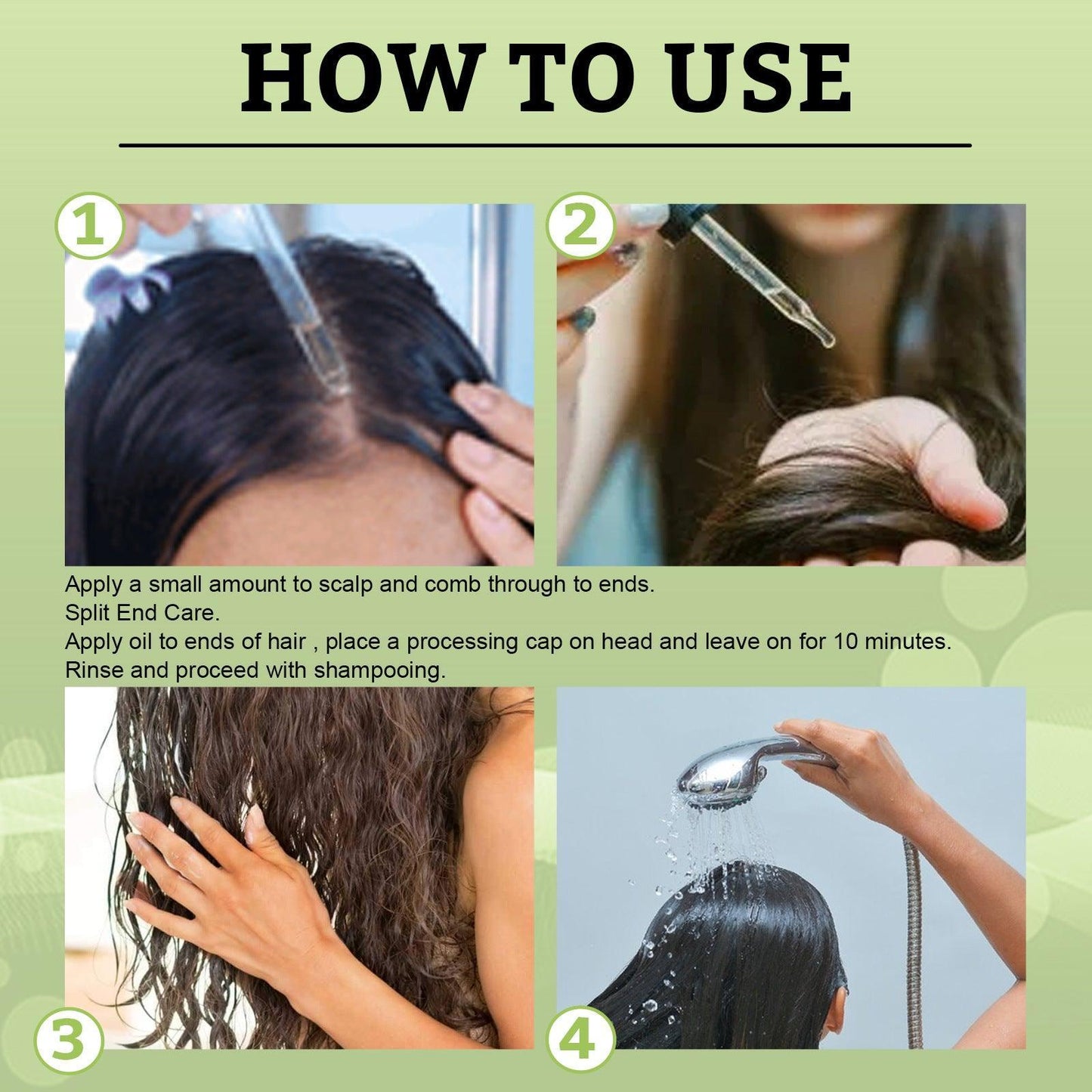 HOW TO USE

1

2

Apply a small amount to scalp and comb through to ends.
Split End Care.
Apply oil to ends of hair , place a processing cap on head and leave on for 10 minutes.
Rinse and proceed with shampooing.

3

4