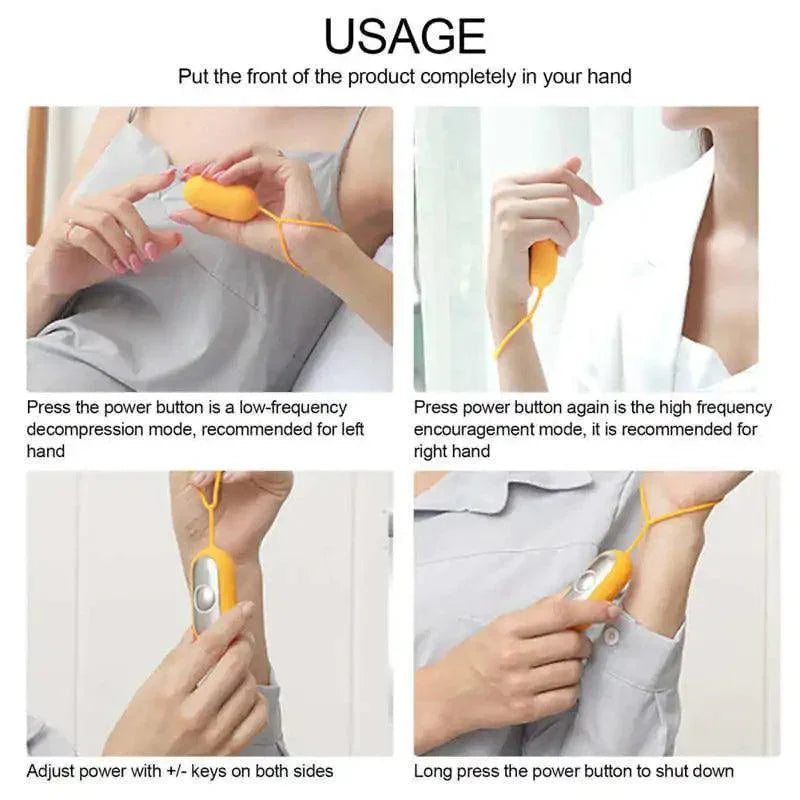 USAGE

Put the front of the product completely in your hand

Press the power button is a low-frequency decompression mode, recommended for left hand

Press power button again is the high frequency encouragement mode, it is recommended for right hand

Adjust power with +/- keys on both sides

Long press the power button to shut down