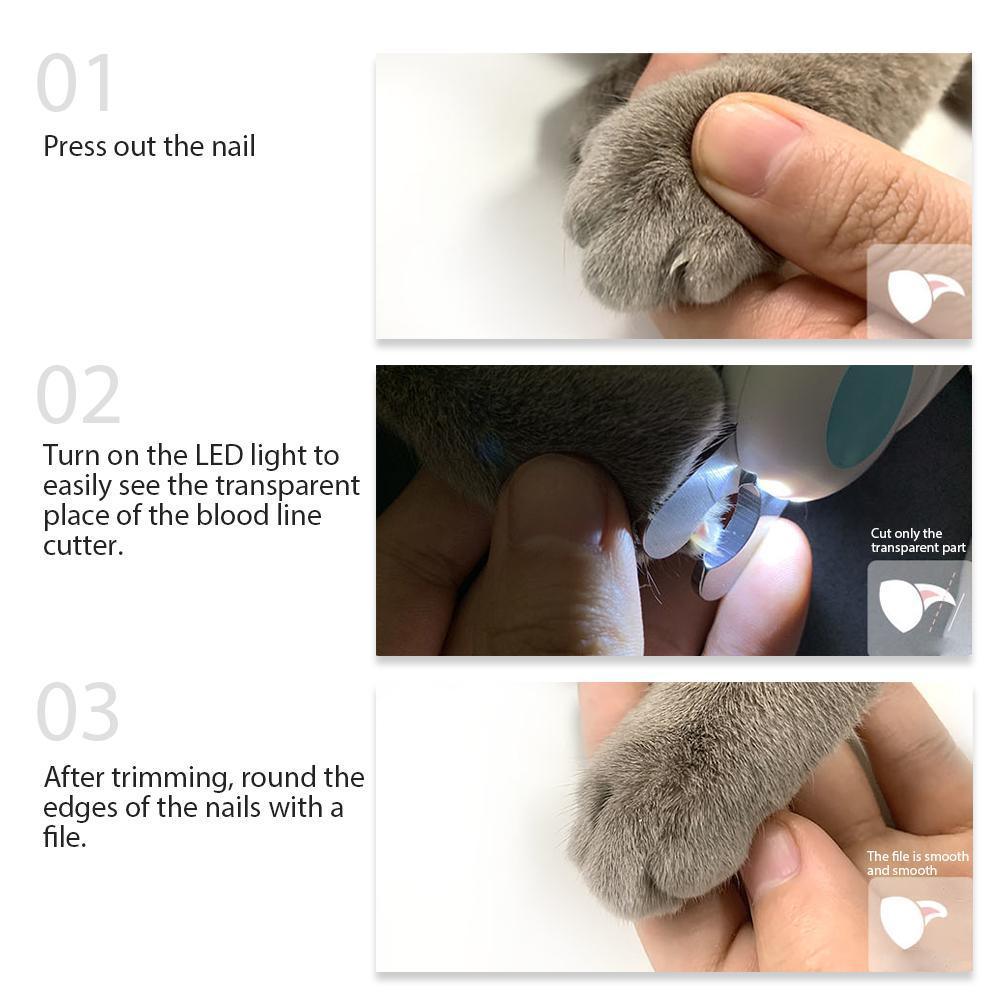 01
Press out the nail

02
Turn on the LED light to easily see the transparent place of the blood line cutter.

Cut only the transparent part

03
After trimming, round the edges of the nails with a file.

The file is smooth and smooth