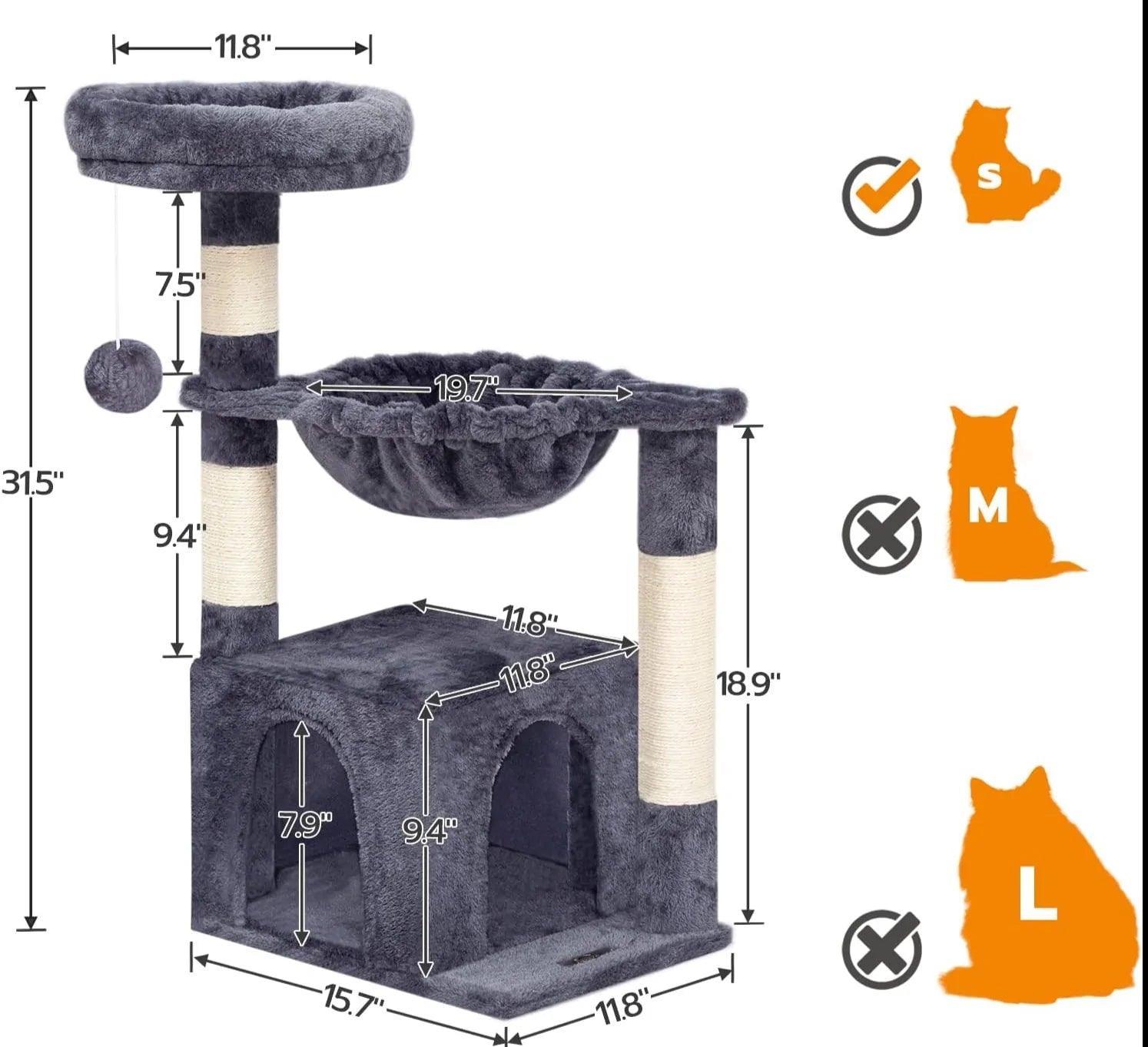 11.8"

31.5"

7.5"

19.7"

9.4"

11.8"

11.8"

18.9"

7.9"

9.4"

15.7"

11.8"

S

M

L