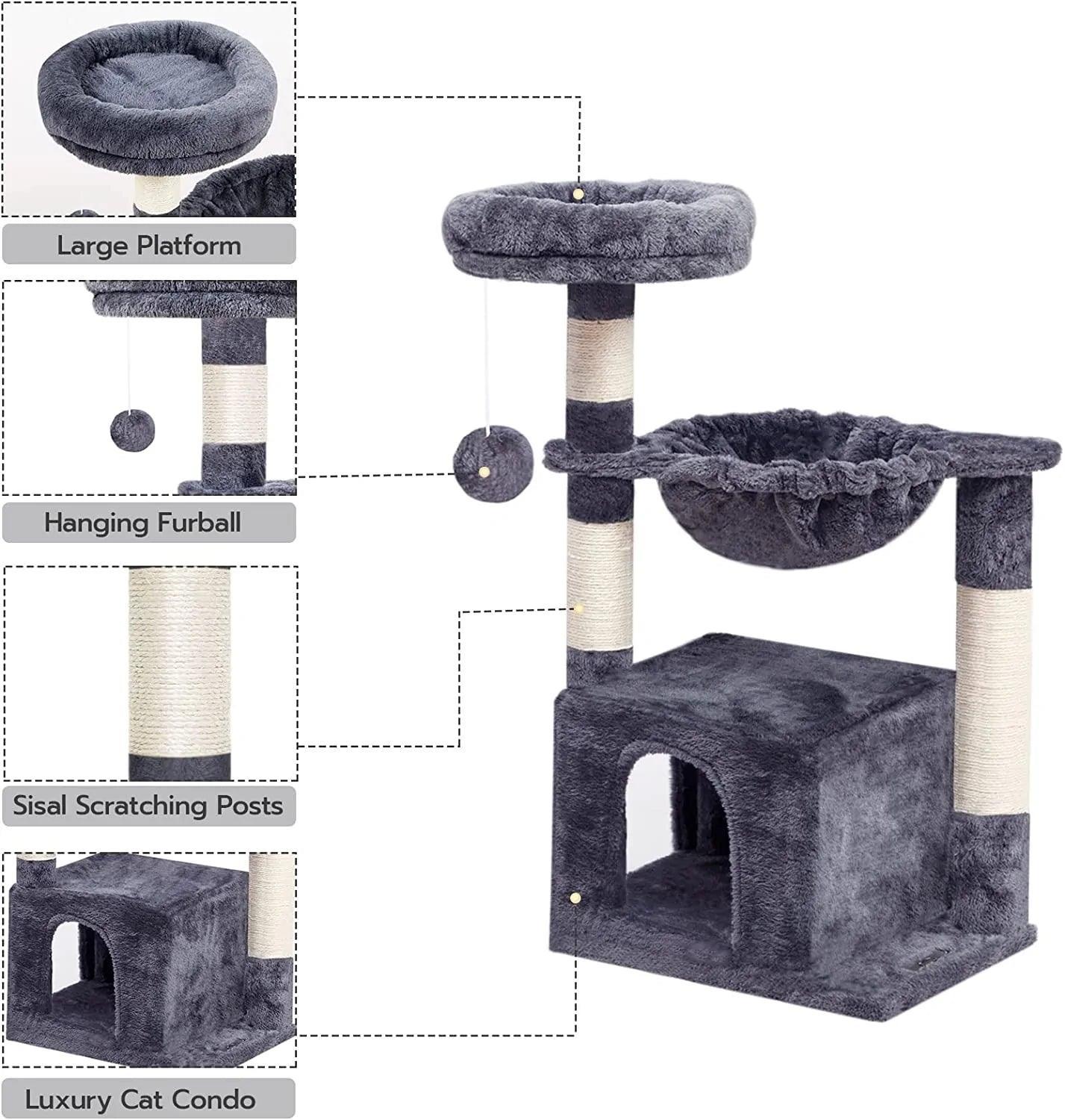 Large Platform

Hanging Furball

Sisal Scratching Posts

Luxury Cat Condo