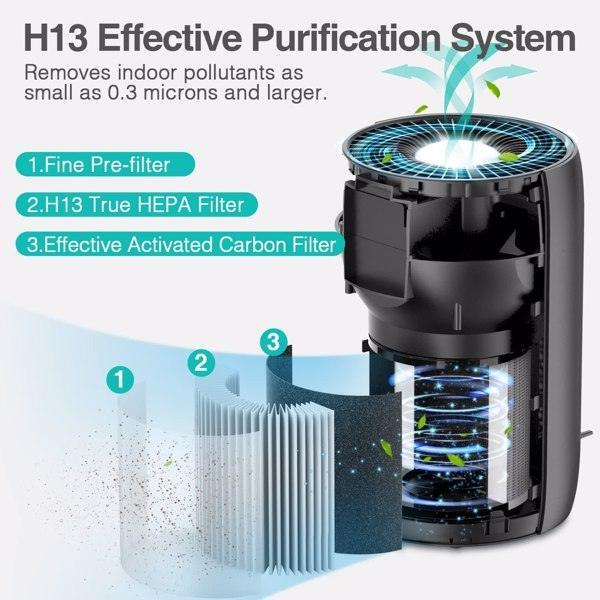 H13 Effective Purification System

Removes indoor pollutants as small as 0.3 microns and larger.

1.Fine Pre-filter

2.H13 True HEPA Filter

3.Effective Activated Carbon Filter

1

2

3