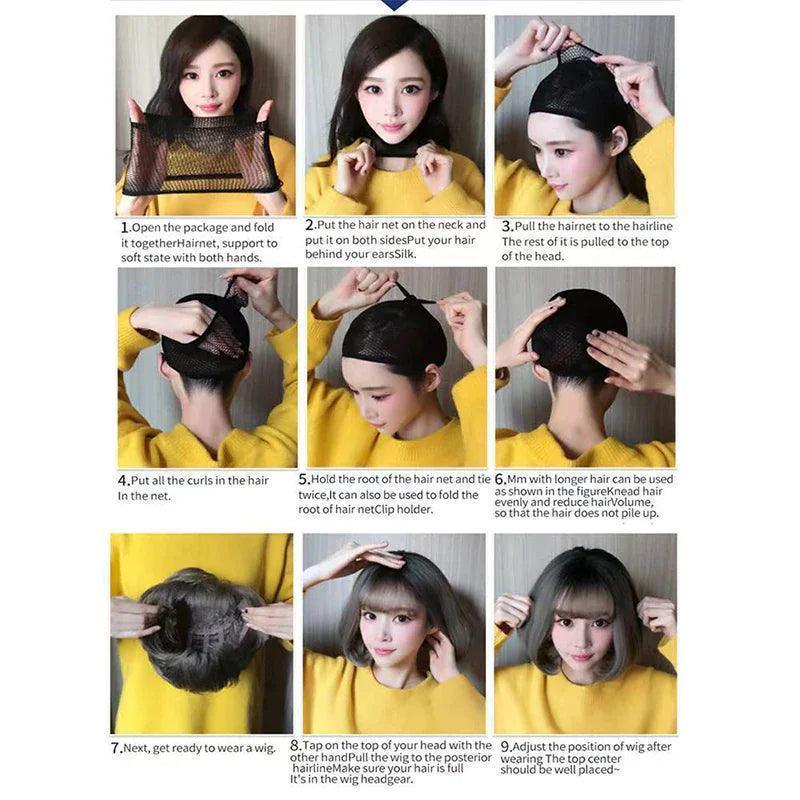 1.Open the package and fold it togetherHairnet, support to soft state with both hands.

2.Put the hair net on the neck and put it on both sidesPut your hair behind your earsSilk.

3.Pull the hairnet to the hairline The rest of it is pulled to the top of the head.

4.Put all the curls in the hair In the net.

5.Hold the root of the hair net and tie twice,It can also be used to fold the root of hair netClip holder.

6.Mm with longer hair can be used as shown in the figureKnead hair evenly and reduce hairVolume, so that the hair does not pile up.

7.Next, get ready to wear a wig.

8.Tap on the top of your head with the other handPull the wig to the posterior hairlineMake sure your hair is full It's in the wig headgear.

9.Adjust the position of wig after wearing The top center should be well placed~