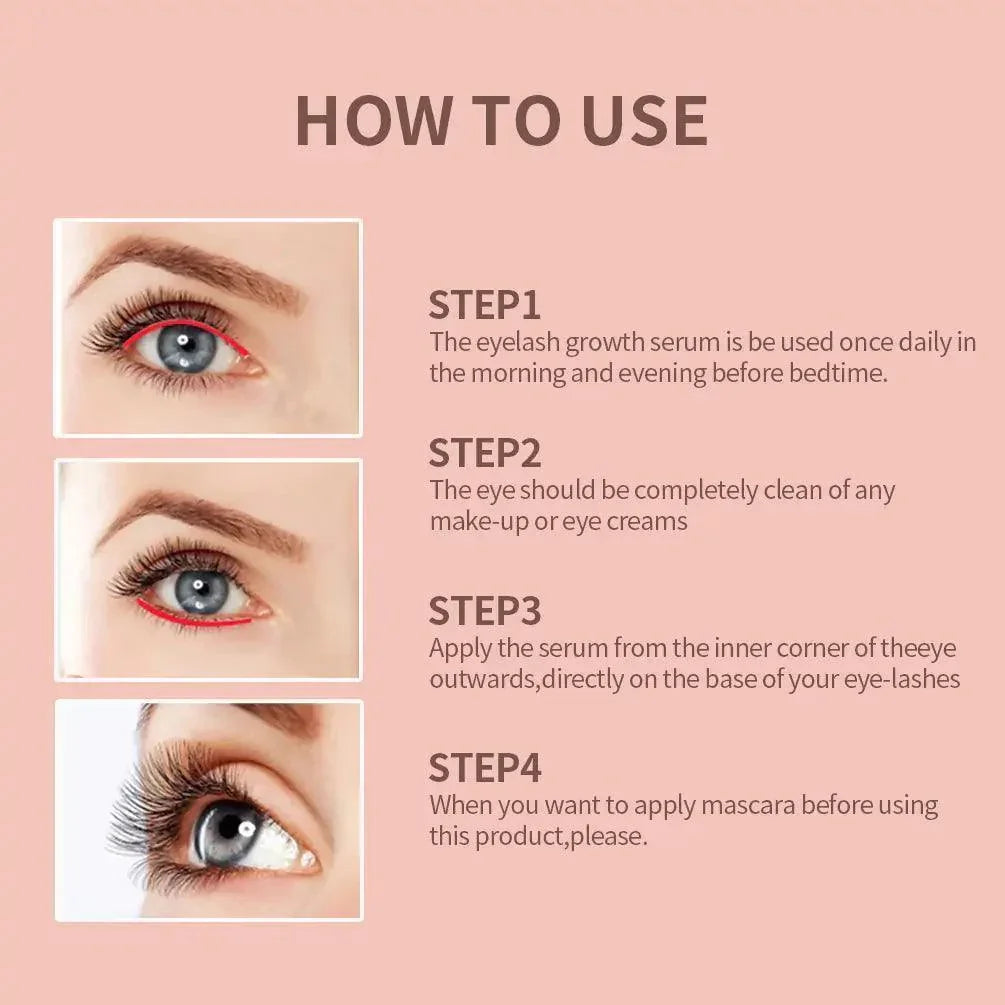 HOW TO USE

STEP1
The eyelash growth serum is be used once daily in the morning and evening before bedtime.

STEP2
The eye should be completely clean of any make-up or eye creams

STEP3
Apply the serum from the inner corner of theeye outwards,directly on the base of your eye-lashes

STEP4
When you want to apply mascara before using this product,please.