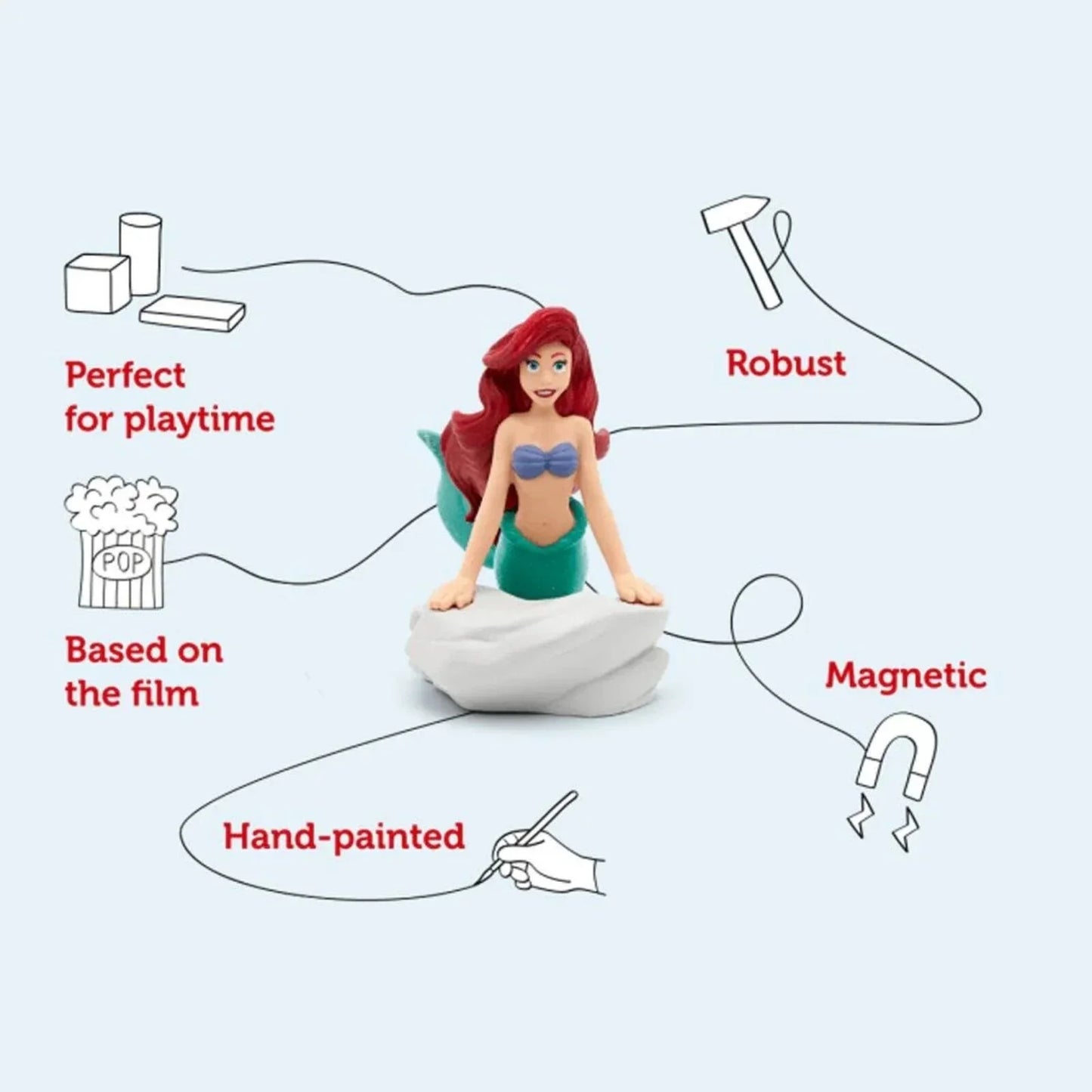 Perfect for playtime

Robust

POP

Based on the film

Magnetic

Hand-painted