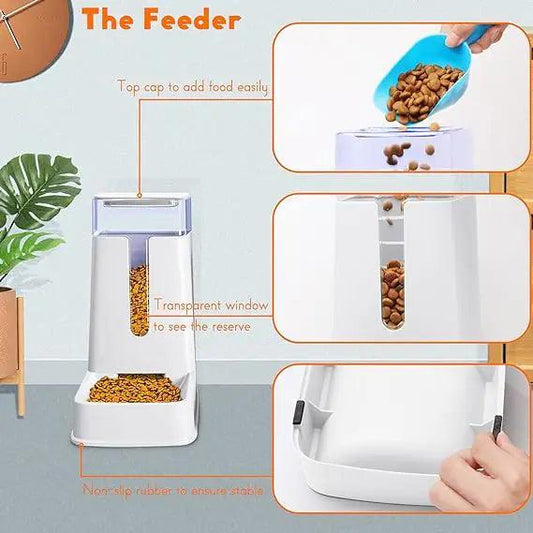 The Feeder

Top cap to add food easily

Transparent window to see the reserve

Non-slip rubber to ensure stable